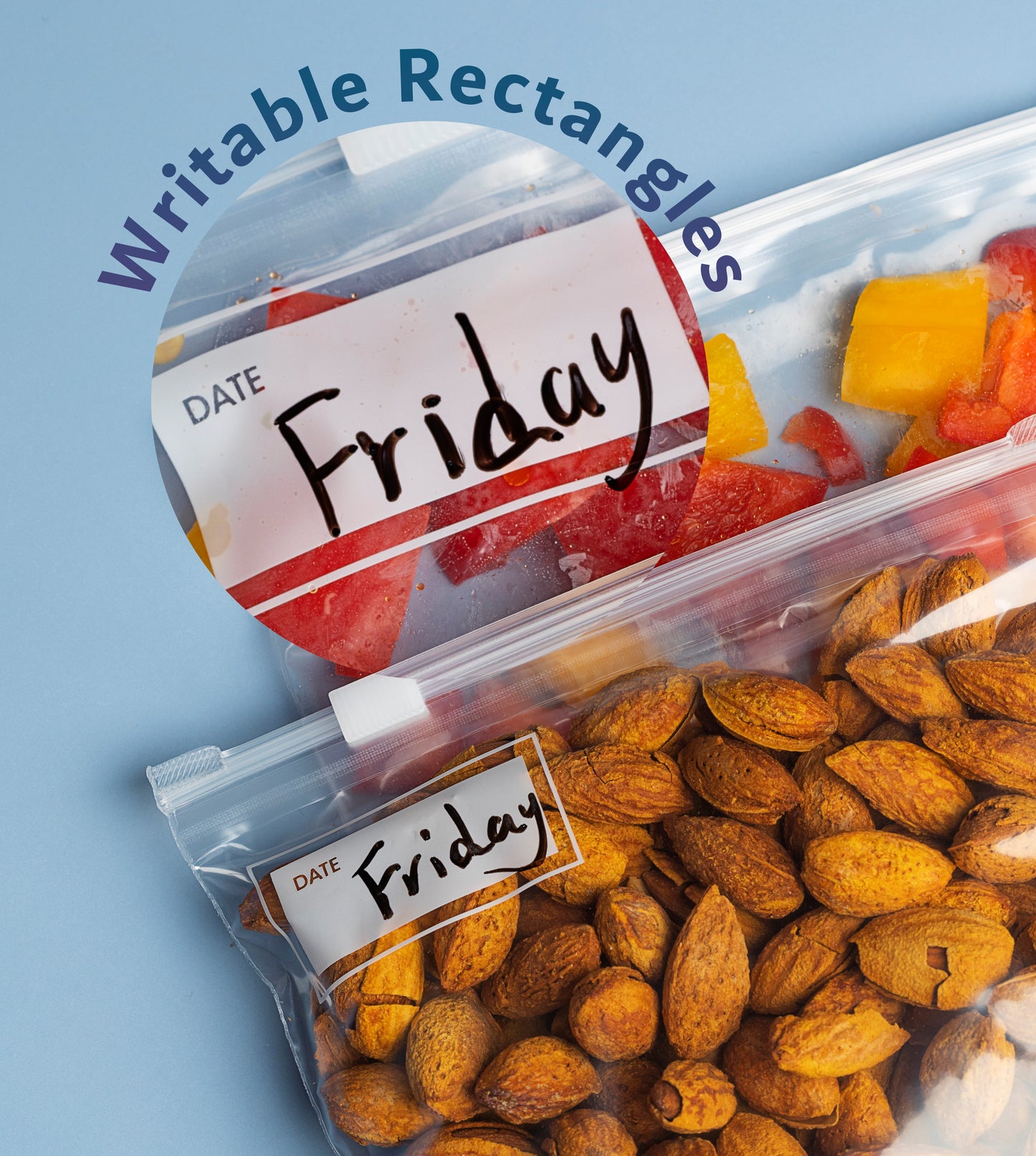 Writable Rectangles

DATE Friday

DATE Friday